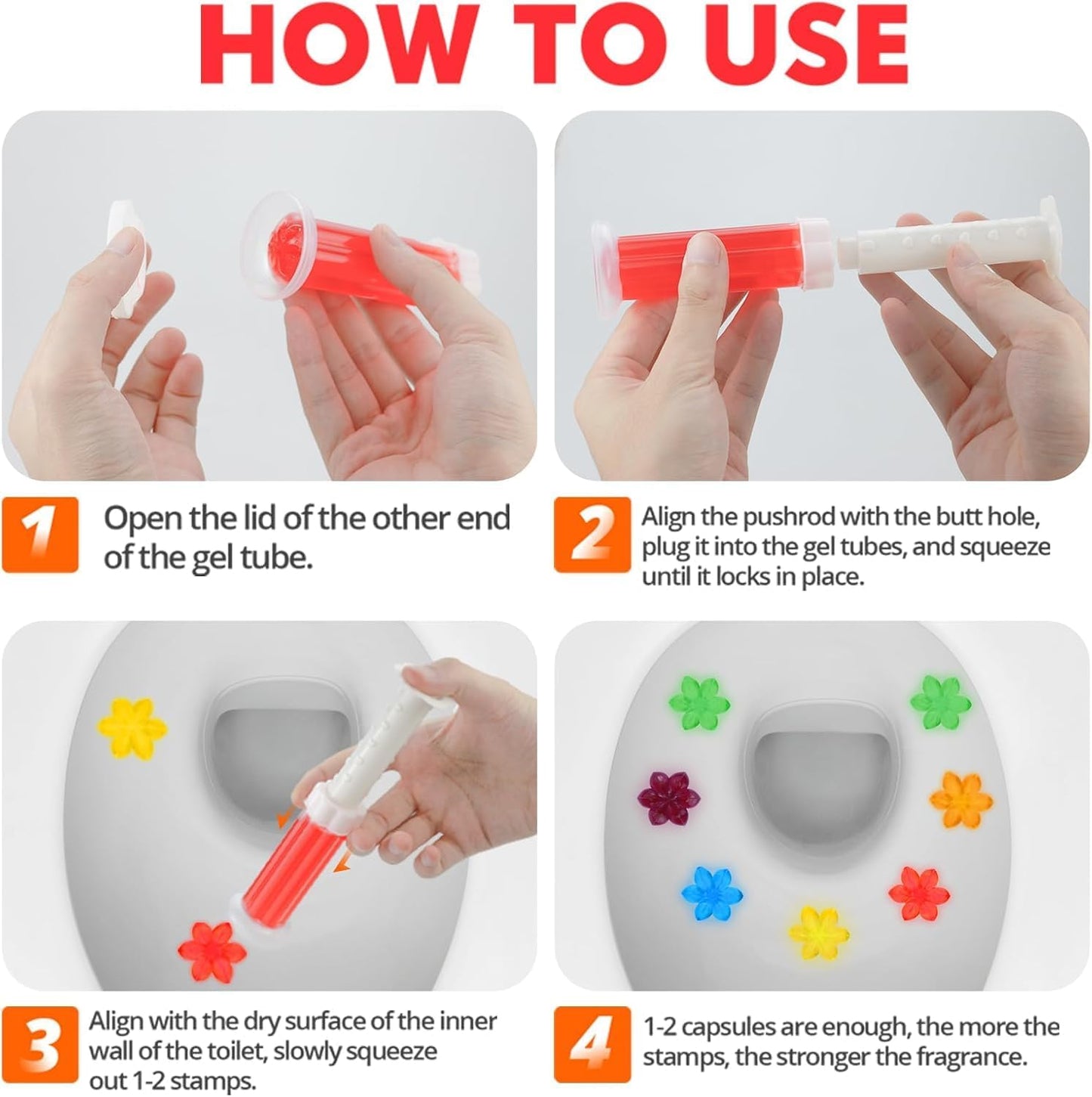 HOW TO USE

1 Open the lid of the other end of the gel tube.

2 Align the pushrod with the butt hole, plug it into the gel tubes, and squeeze until it locks in place.

3 Align with the dry surface of the inner wall of the toilet, slowly squeeze out 1-2 stamps.

4 1-2 capsules are enough, the more the stamps, the stronger the fragrance.