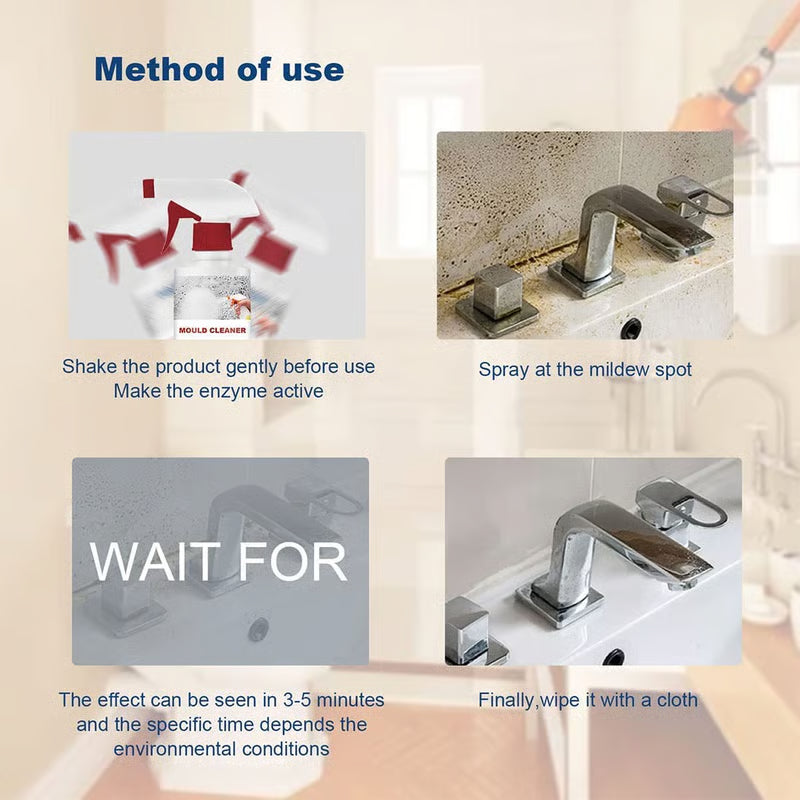 Method of use

MOULD CLEANER

Shake the product gently before use
Make the enzyme active

Spray at the mildew spot

WAIT FOR

The effect can be seen in 3-5 minutes and the specific time depends the environmental conditions

Finally,wipe it with a cloth