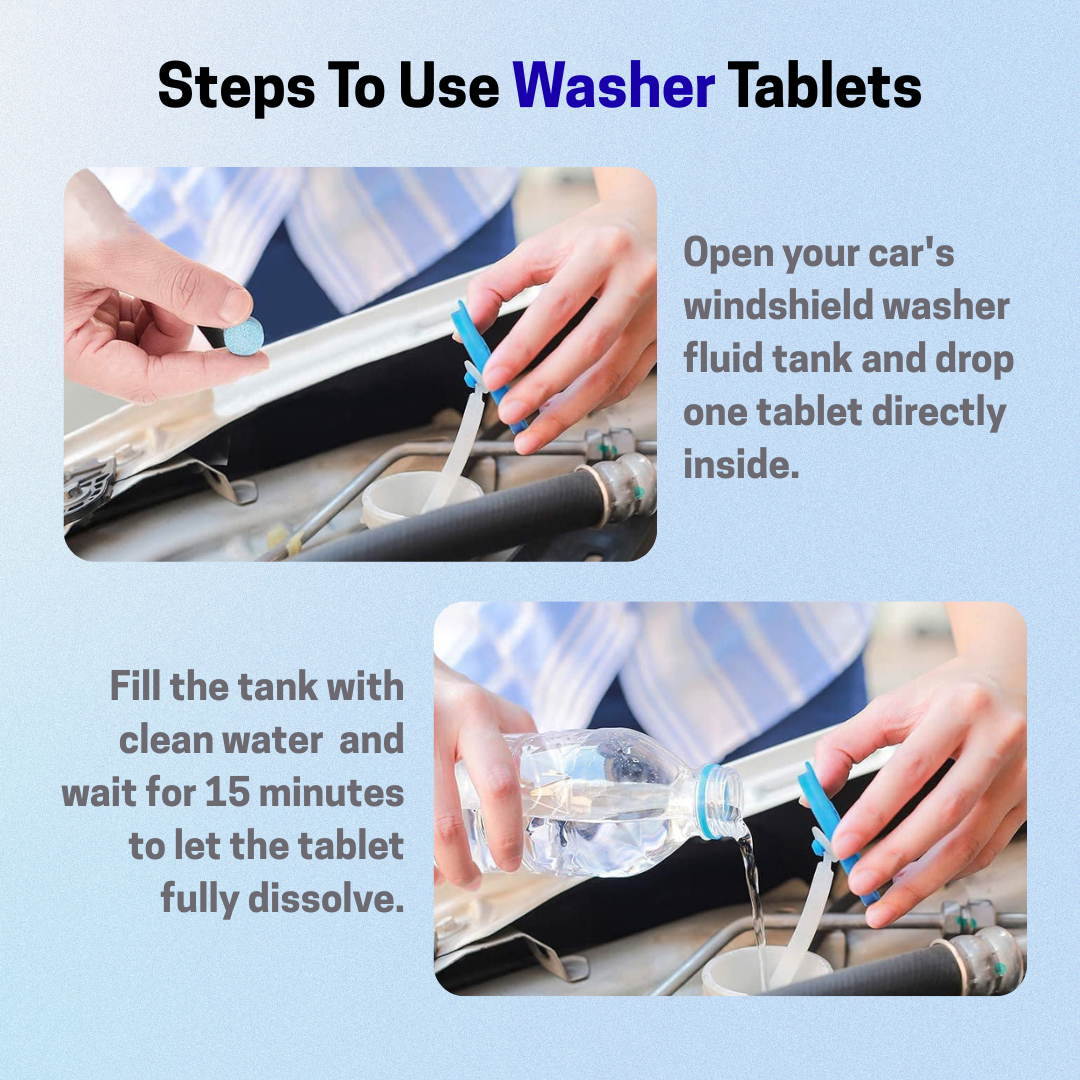 Steps To Use Washer Tablets

Open your car's windshield washer fluid tank and drop one tablet directly inside.

Fill the tank with clean water and wait for 15 minutes to let the tablet fully dissolve.