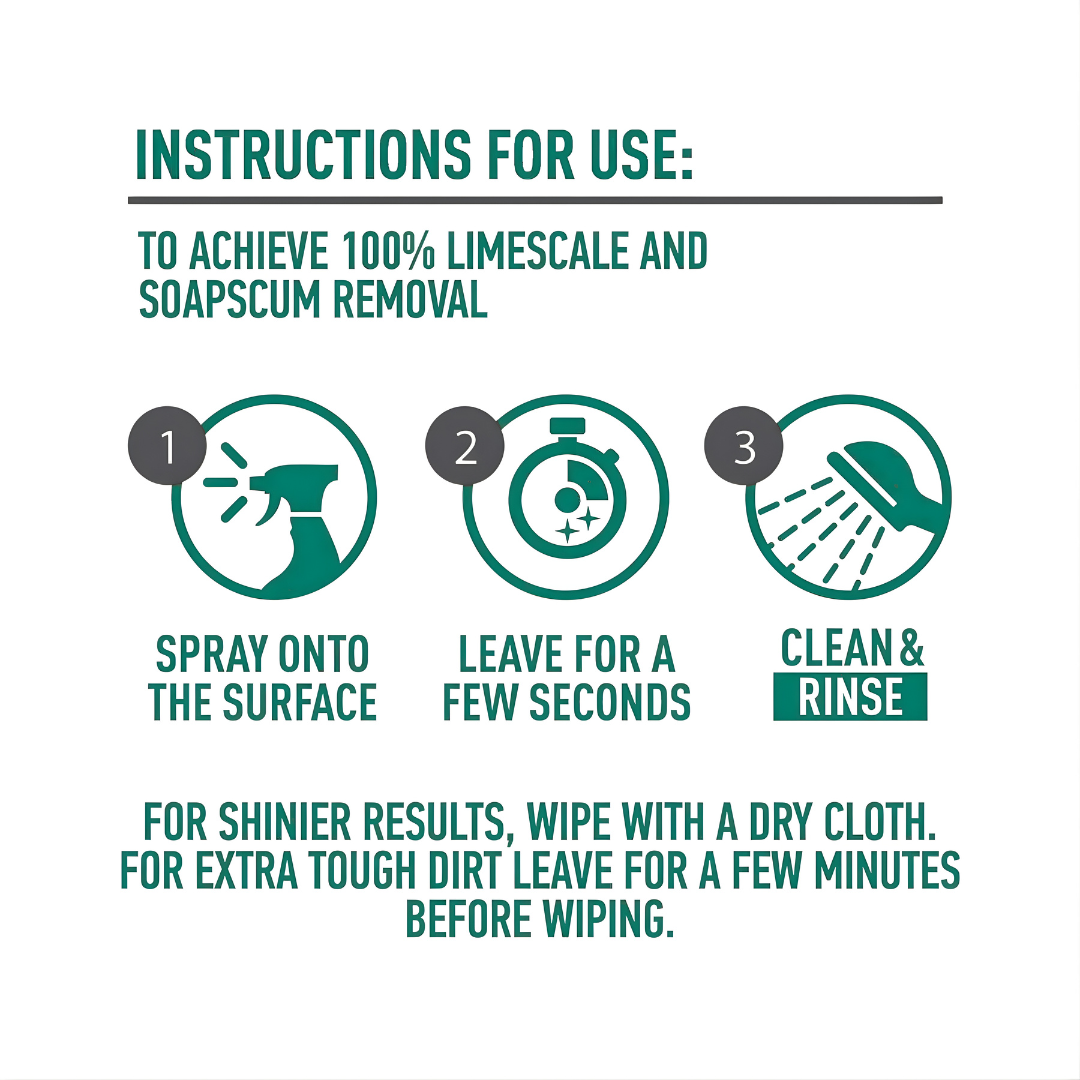 INSTRUCTIONS FOR USE:

TO ACHIEVE 100% LIMESCALE AND SOAPSCUM REMOVAL

1

SPRAY ONTO THE SURFACE

2

LEAVE FOR A FEW SECONDS

3

CLEAN & RINSE

FOR SHINIER RESULTS, WIPE WITH A DRY CLOTH. FOR EXTRA TOUGH DIRT LEAVE FOR A FEW MINUTES BEFORE WIPING.